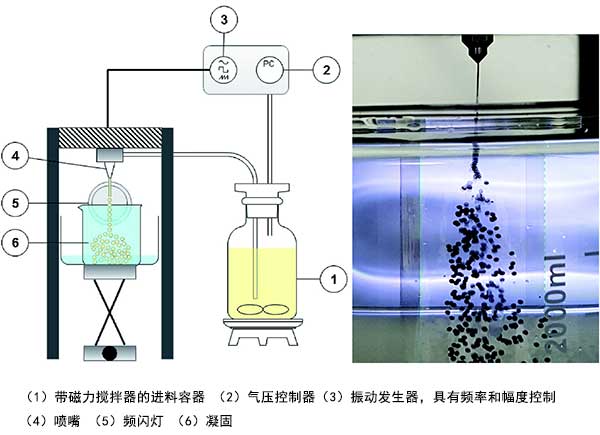 3

PC

2

4

5

6

1

2000ml

（1）带磁力搅拌器的进料容器 （2）气压控制器（3）振动发生器，具有频率和幅度控制

（4）喷嘴 （5）频闪灯 （6）凝固